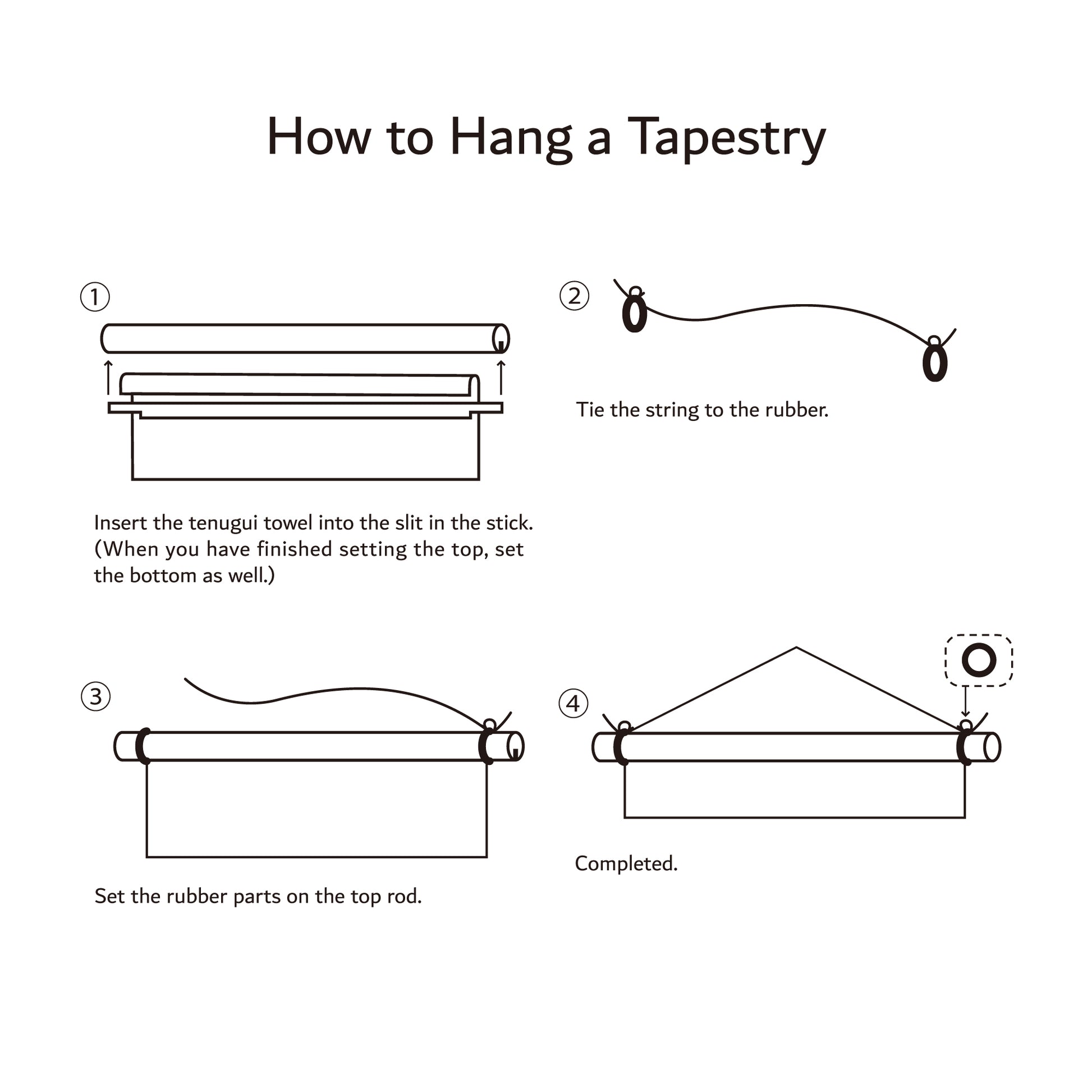 How to Hang a Tapestry

①

Insert the tenugui towel into the slit in the stick.
(When you have finished setting the top, set the bottom as well.)

②

Tie the string to the rubber.

③

Set the rubber parts on the top rod.

④

Completed.